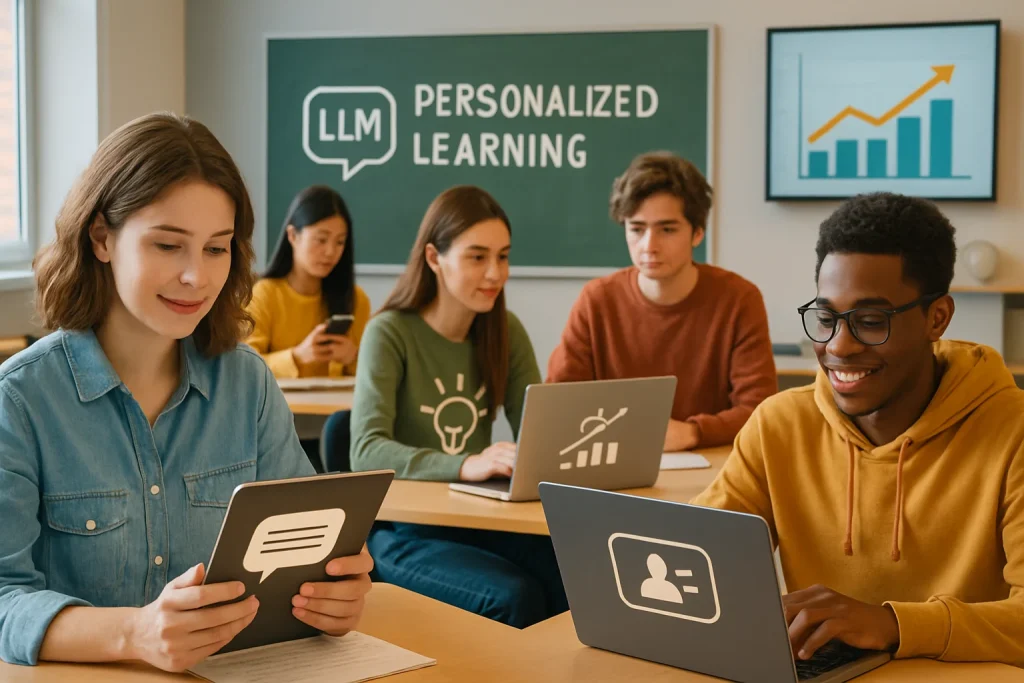 LLM PERSONALIZED LEARNING